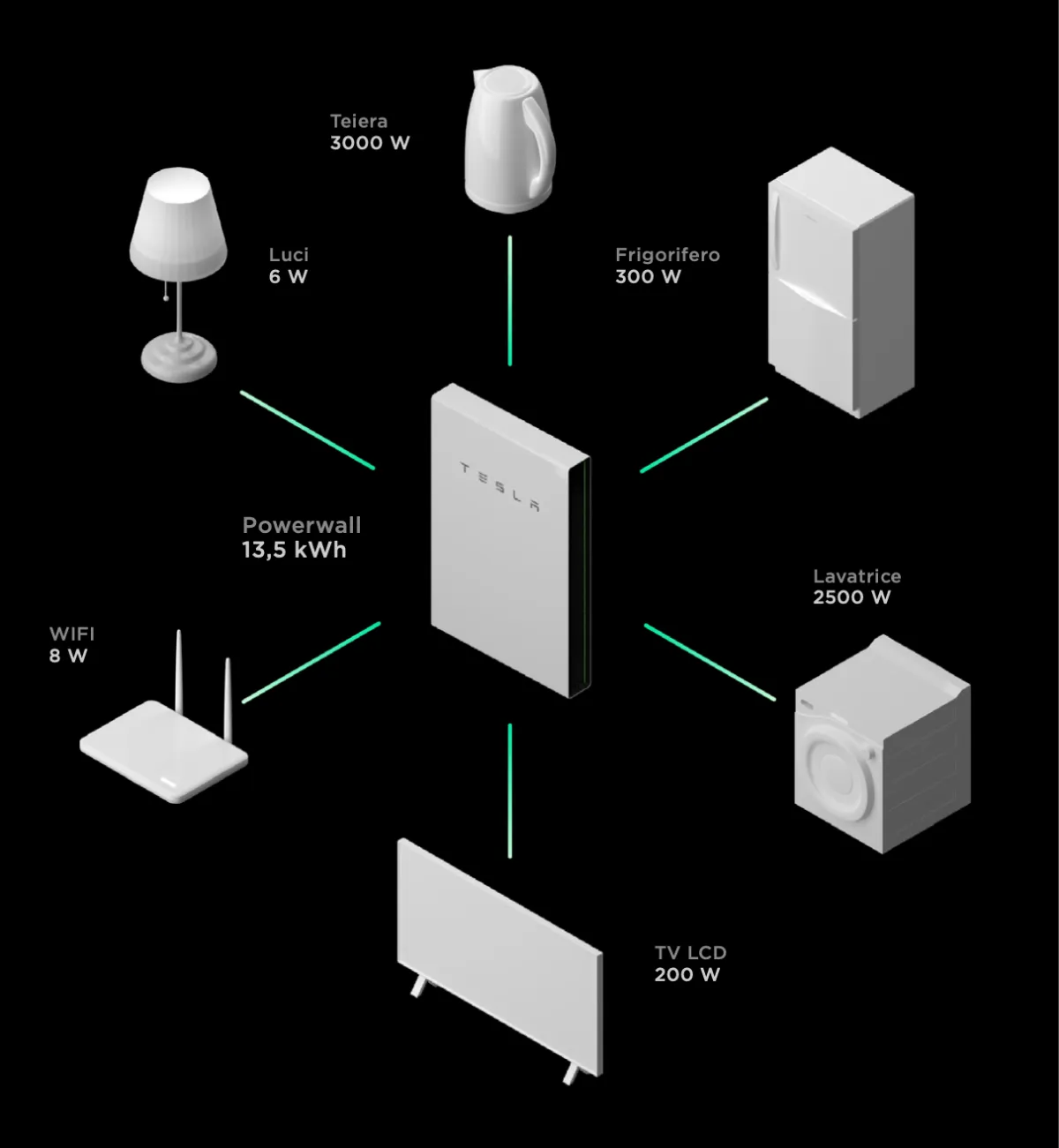 Teiera
3000 W

Luci
6 W

Frigorifero
300 W

TESLA

Powerwall
13,5 kWh

Lavatrice
2500 W

WIFI
8 W

TV LCD
200 W